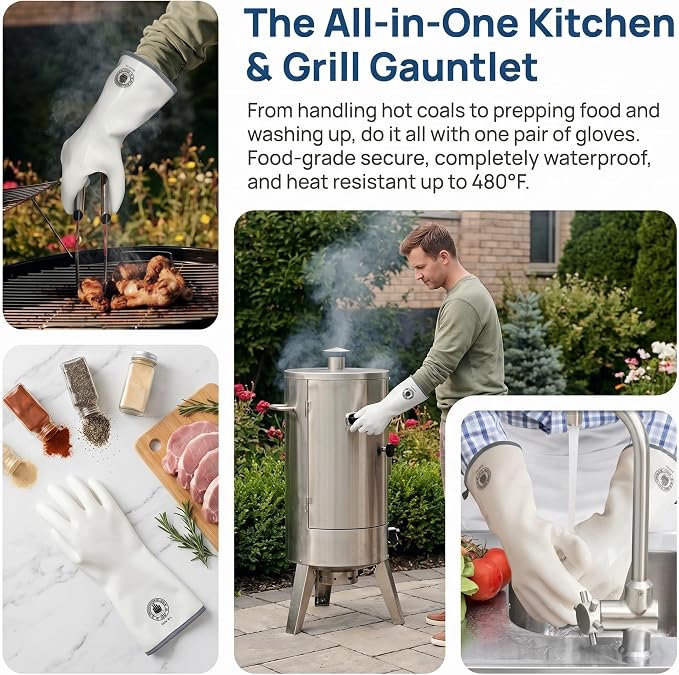 The All-in-One Kitchen & Grill Gauntlet

From handling hot coals to prepping food and washing up, do it all with one pair of gloves. Food-grade secure, completely waterproof, and heat resistant up to 480°F.