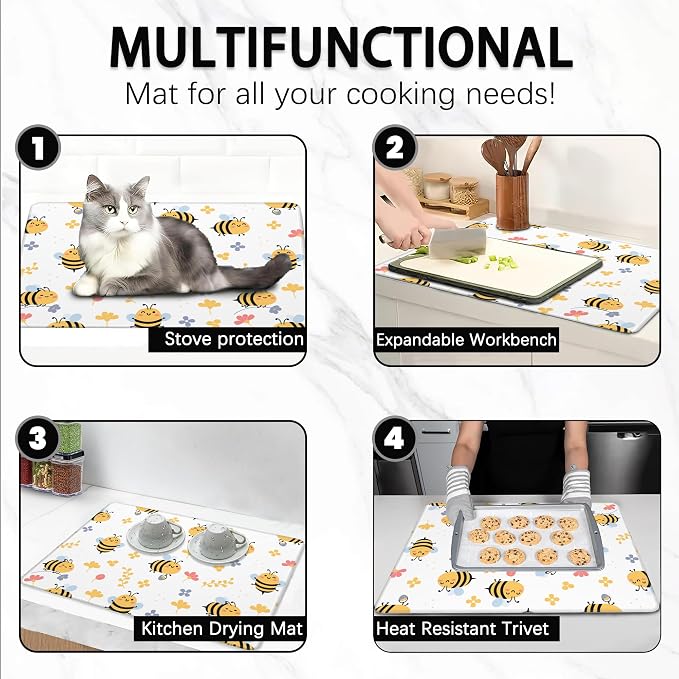 MULTIFUNCTIONAL
Mat for all your cooking needs!

1
Stove protection

2
Expandable Workbench

3
Kitchen Drying Mat

4
Heat Resistant Trivet