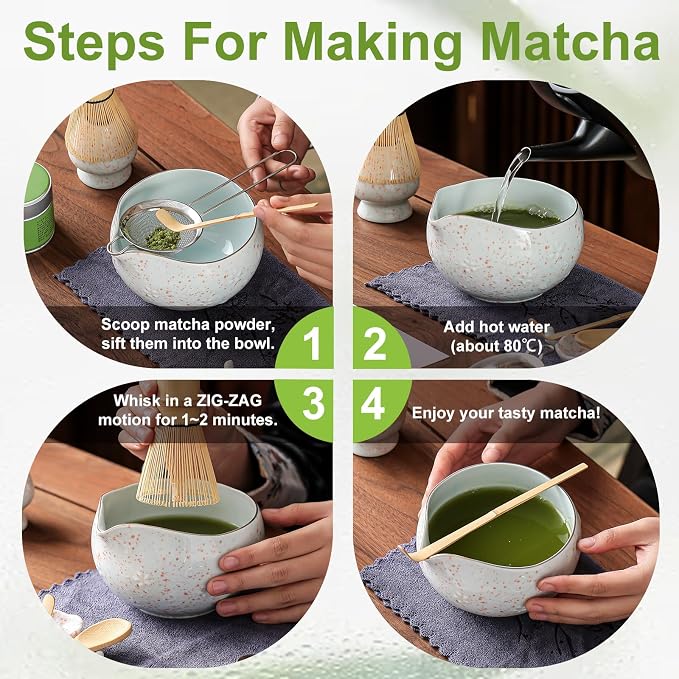 Steps For Making Matcha

Scoop matcha powder, sift them into the bowl.

1

2

Add hot water (about 80℃)

Whisk in a ZIG-ZAG motion for 1~2 minutes.

3

4

Enjoy your tasty matcha!