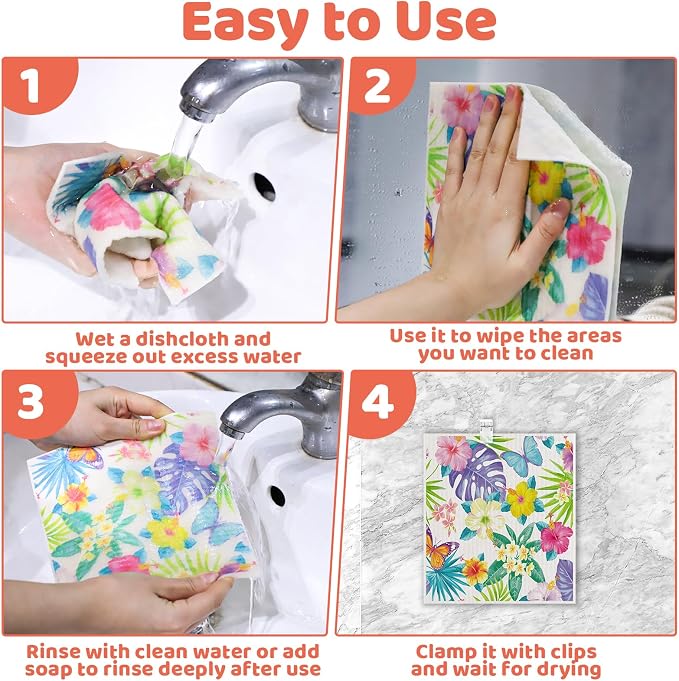 Easy to Use

1

Wet a dishcloth and squeeze out excess water

2

Use it to wipe the areas you want to clean

3

Rinse with clean water or add soap to rinse deeply after use

4

Clamp it with clips and wait for drying