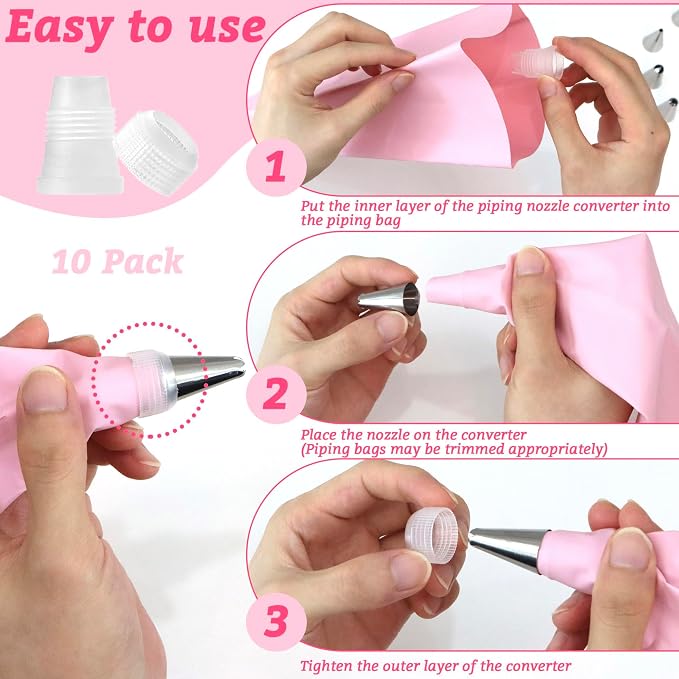 Easy to use

10 Pack

1
Put the inner layer of the piping nozzle converter into the piping bag

2
Place the nozzle on the converter
(Piping bags may be trimmed appropriately)

3
Tighten the outer layer of the converter