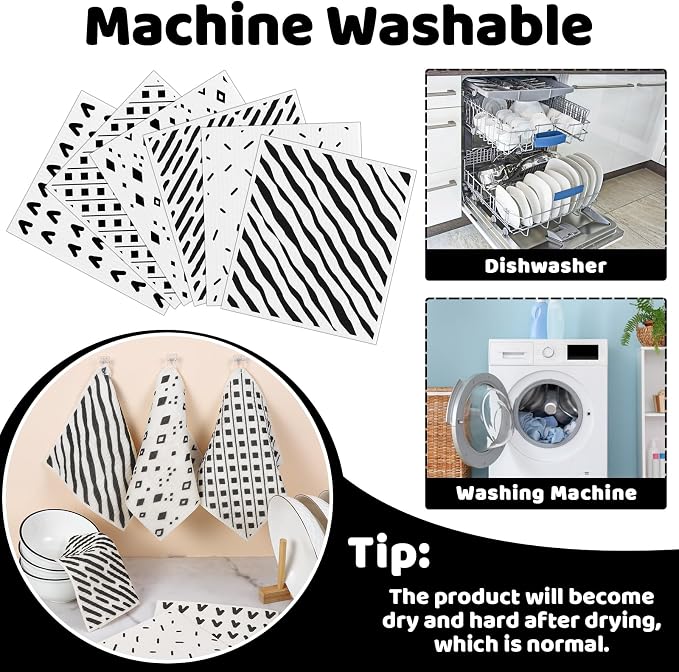 Machine Washable

Dishwasher

Washing Machine

Tip:

The product will become dry and hard after drying, which is normal.