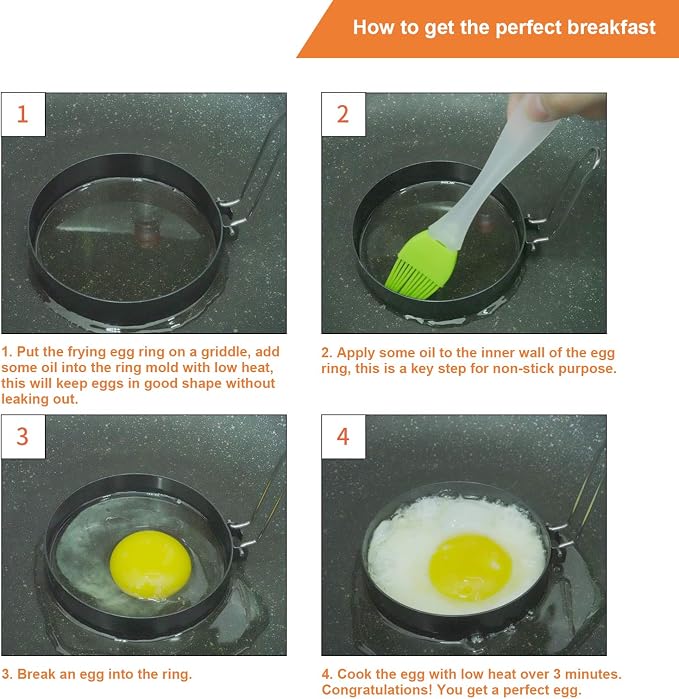 How to get the perfect breakfast

1

1. Put the frying egg ring on a griddle, add some oil into the ring mold with low heat, this will keep eggs in good shape without leaking out.

2

2. Apply some oil to the inner wall of the egg ring, this is a key step for non-stick purpose.

3

3. Break an egg into the ring.

4

4. Cook the egg with low heat over 3 minutes. Congratulations! You get a perfect egg.