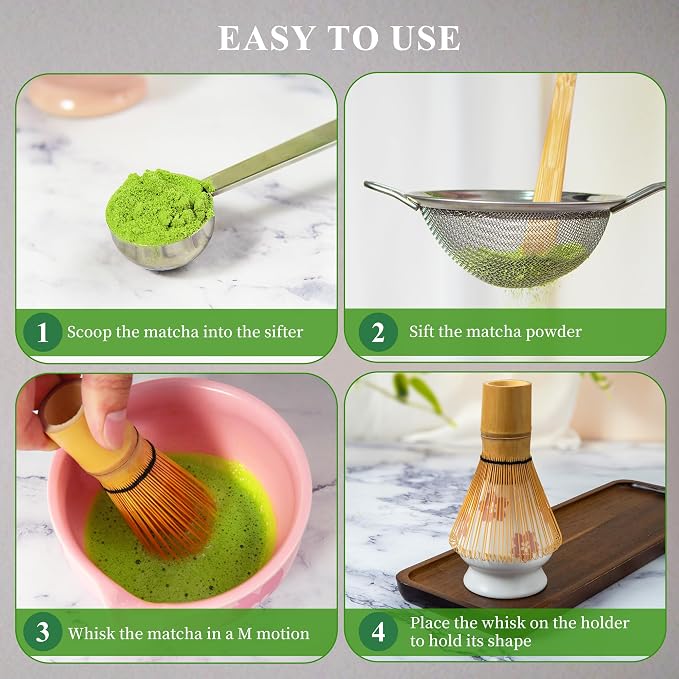 EASY TO USE

1 Scoop the matcha into the sifter

2 Sift the matcha powder

3 Whisk the matcha in a M motion

4 Place the whisk on the holder to hold its shape