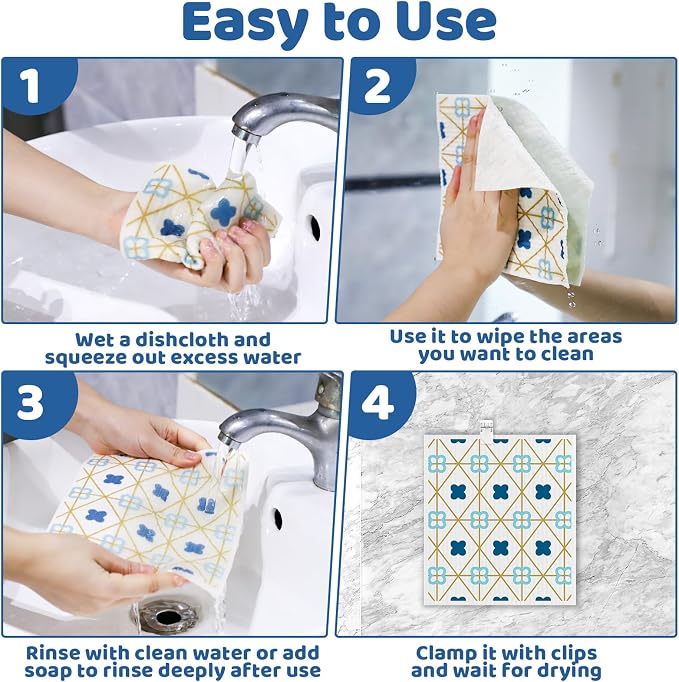 Easy to Use

1

Wet a dishcloth and squeeze out excess water

2

Use it to wipe the areas you want to clean

3

Rinse with clean water or add soap to rinse deeply after use

4

Clamp it with clips and wait for drying