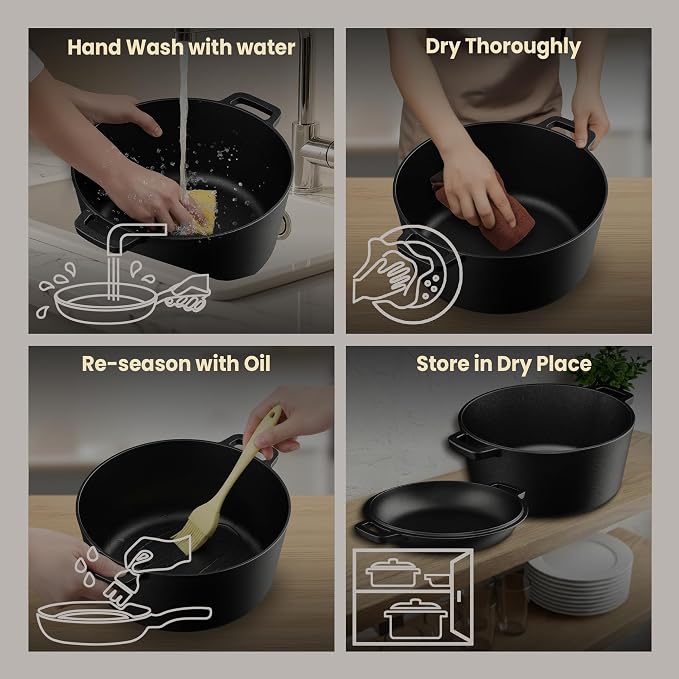 Hand Wash with water

Dry Thoroughly

Re-season with Oil

Store in Dry Place