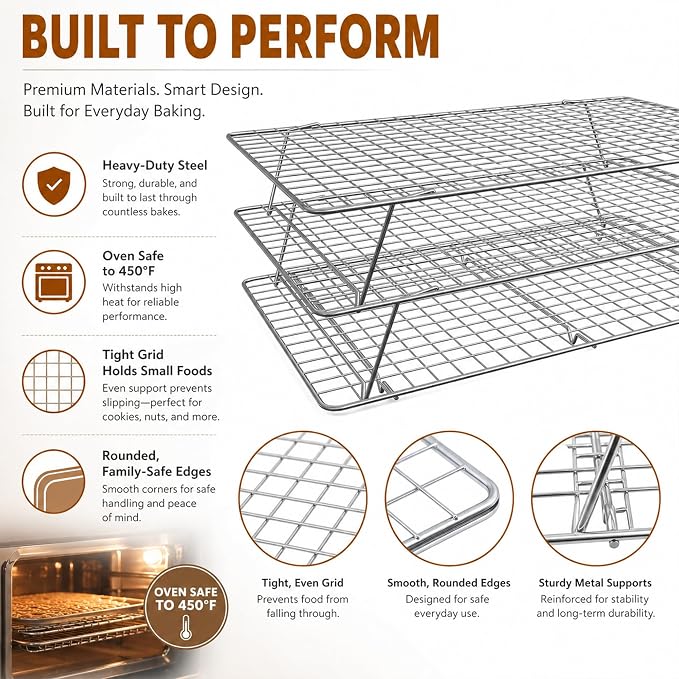 BUILT TO PERFORM

Premium Materials. Smart Design. Built for Everyday Baking.

Heavy-Duty Steel
Strong, durable, and built to last through countless bakes.

Oven Safe to 450°F
Withstands high heat for reliable performance.

Tight Grid Holds Small Foods
Even support prevents slipping—perfect for cookies, nuts, and more.

Rounded, Family-Safe Edges
Smooth corners for safe handling and peace of mind.

OVEN SAFE TO 450°F

Tight, Even Grid
Prevents food from falling through.

Smooth, Rounded Edges
Designed for safe everyday use.

Sturdy Metal Supports
Reinforced for stability and long-term durability.