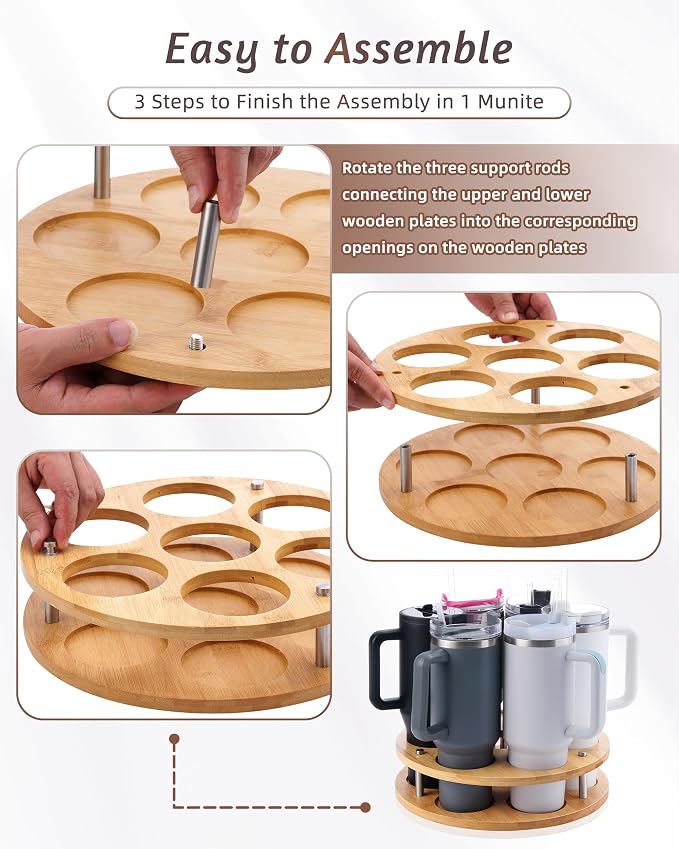 Easy to Assemble

3 Steps to Finish the Assembly in 1 Munite

Rotate the three support rods connecting the upper and lower wooden plates into the corresponding openings on the wooden plates