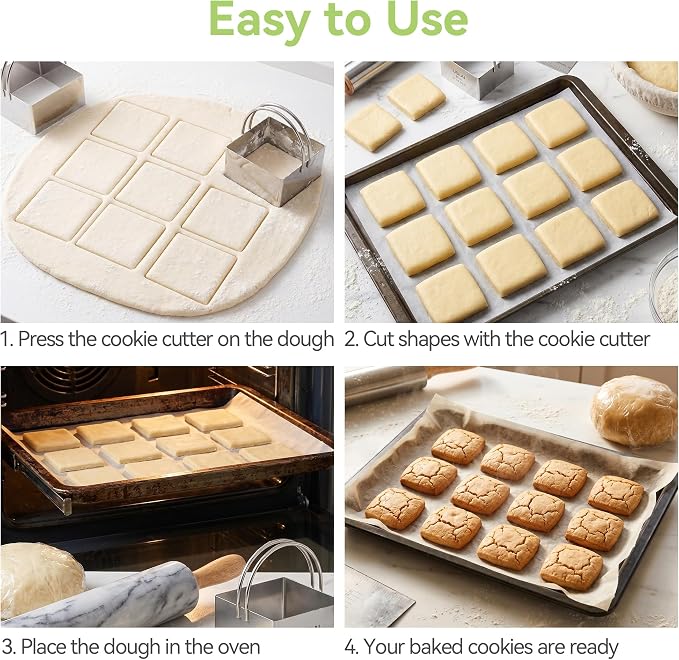 Easy to Use

1. Press the cookie cutter on the dough

2. Cut shapes with the cookie cutter

3. Place the dough in the oven

4. Your baked cookies are ready