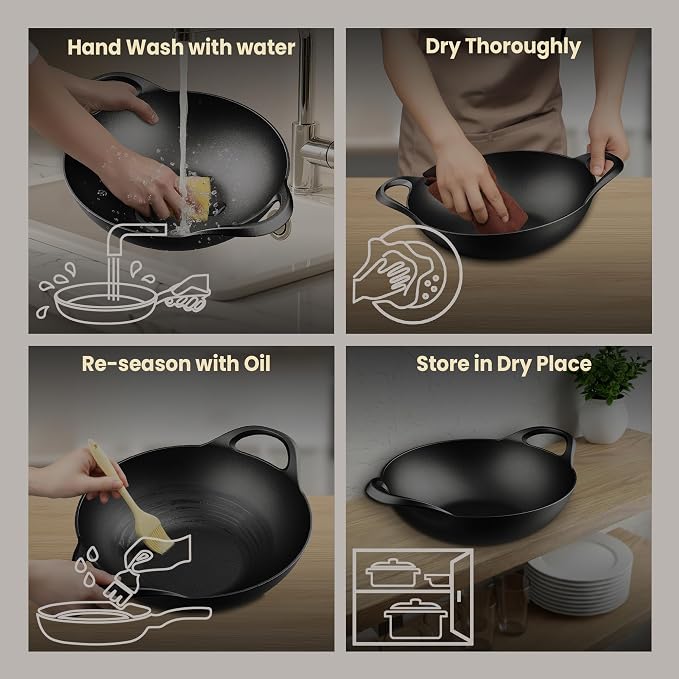 Hand Wash with water

Dry Thoroughly

Re-season with Oil

Store in Dry Place