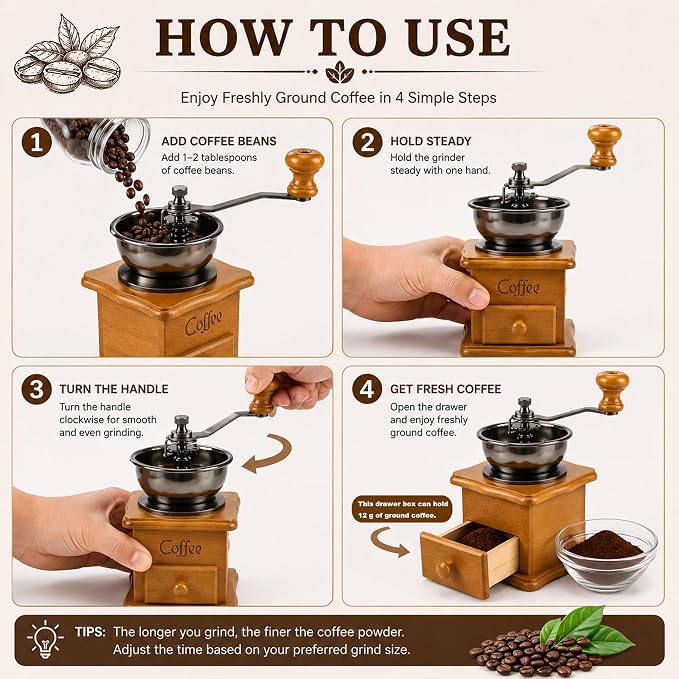 HOW TO USE

Enjoy Freshly Ground Coffee in 4 Simple Steps

1 ADD COFFEE BEANS
Add 1–2 tablespoons of coffee beans.

Coffee

2 HOLD STEADY
Hold the grinder steady with one hand.

Coffee

3 TURN THE HANDLE
Turn the handle clockwise for smooth and even grinding.

Coffee

4 GET FRESH COFFEE
Open the drawer and enjoy freshly ground coffee.

This drawer box can hold 12 g of ground coffee.

TIPS: The longer you grind, the finer the coffee powder. Adjust the time based on your preferred grind size.