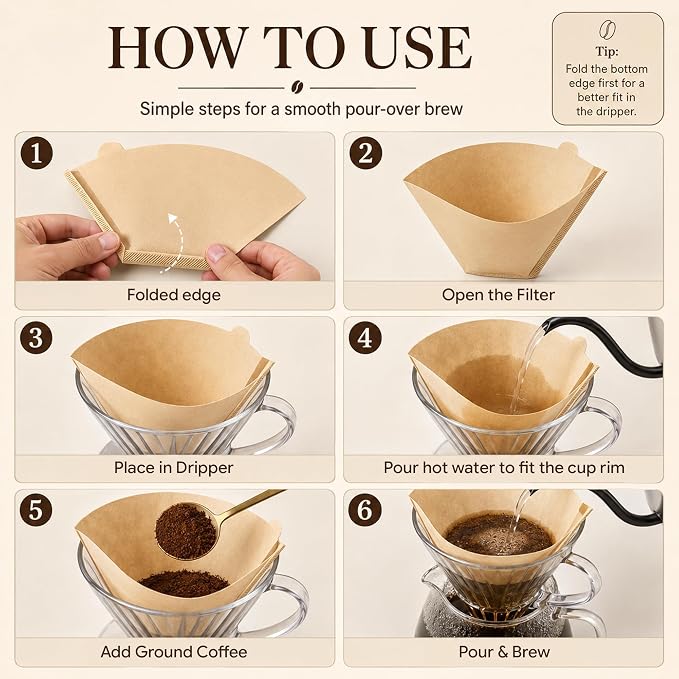 HOW TO USE

Simple steps for a smooth pour-over brew

Tip:
Fold the bottom edge first for a better fit in the dripper.

1
Folded edge

2
Open the Filter

3
Place in Dripper

4
Pour hot water to fit the cup rim

5
Add Ground Coffee

6
Pour & Brew