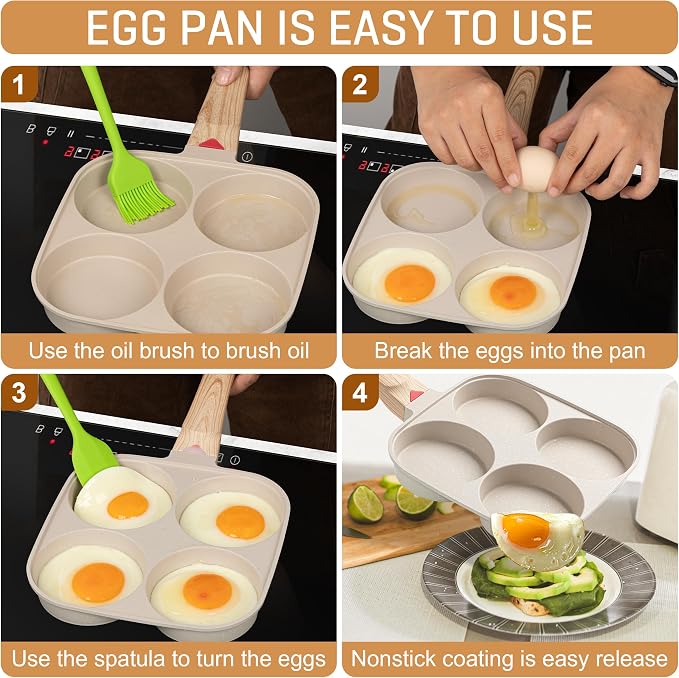 EGG PAN IS EASY TO USE

1

Use the oil brush to brush oil

2

Break the eggs into the pan

3

Use the spatula to turn the eggs

4

Nonstick coating is easy release