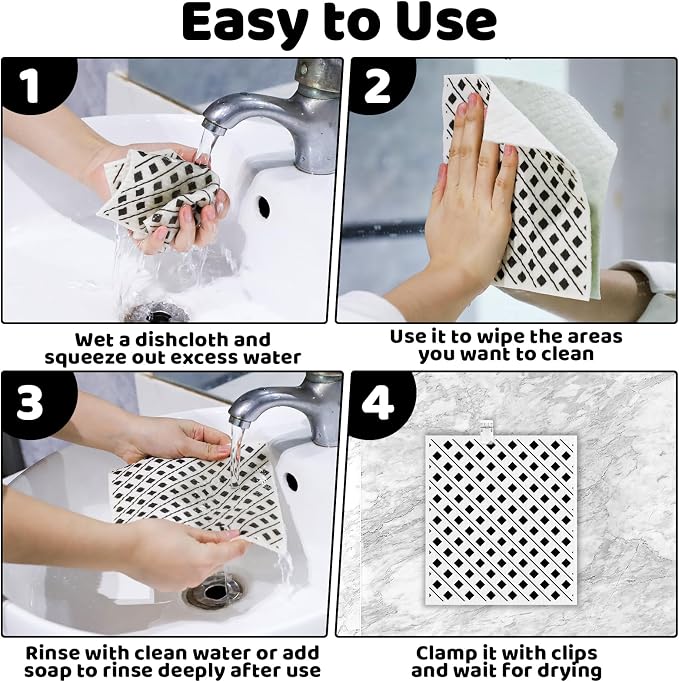 Easy to Use

1

Wet a dishcloth and squeeze out excess water

2

Use it to wipe the areas you want to clean

3

Rinse with clean water or add soap to rinse deeply after use

4

Clamp it with clips and wait for drying