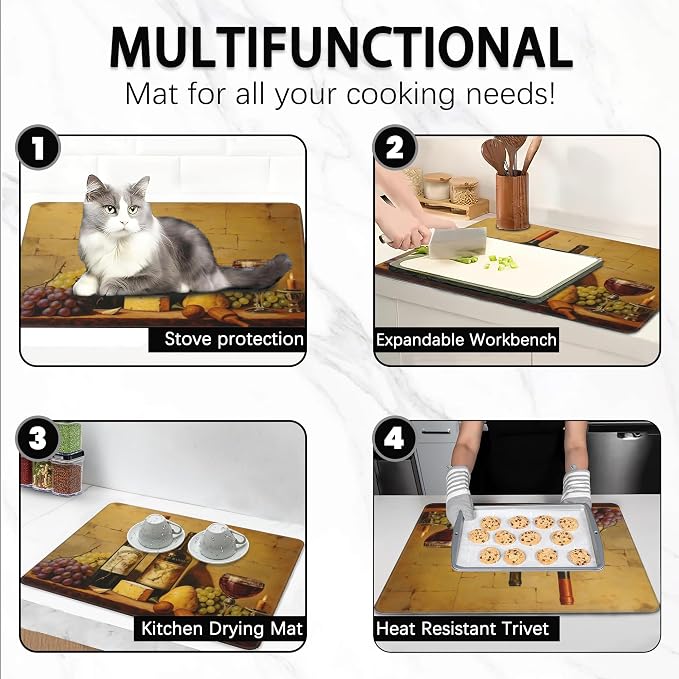 MULTIFUNCTIONAL

Mat for all your cooking needs!

1

Stove protection

2

Expandable Workbench

3

Kitchen Drying Mat

4

Heat Resistant Trivet