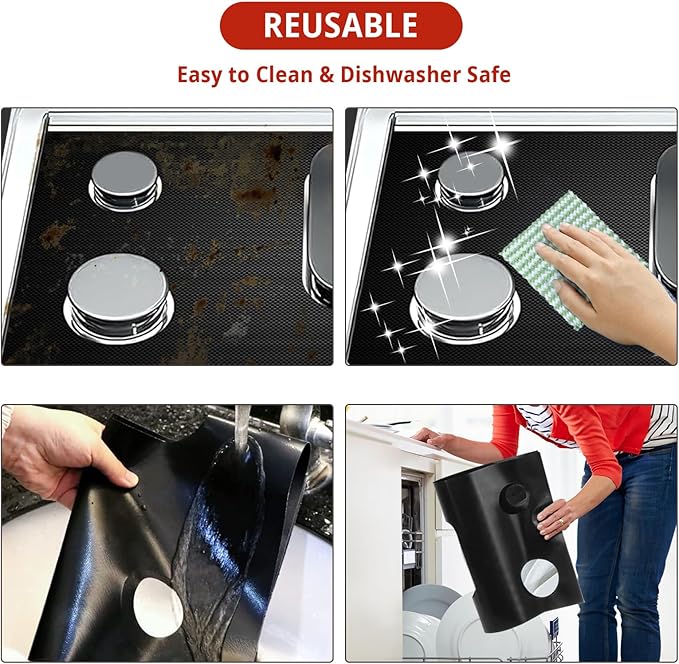 REUSABLE

Easy to Clean & Dishwasher Safe