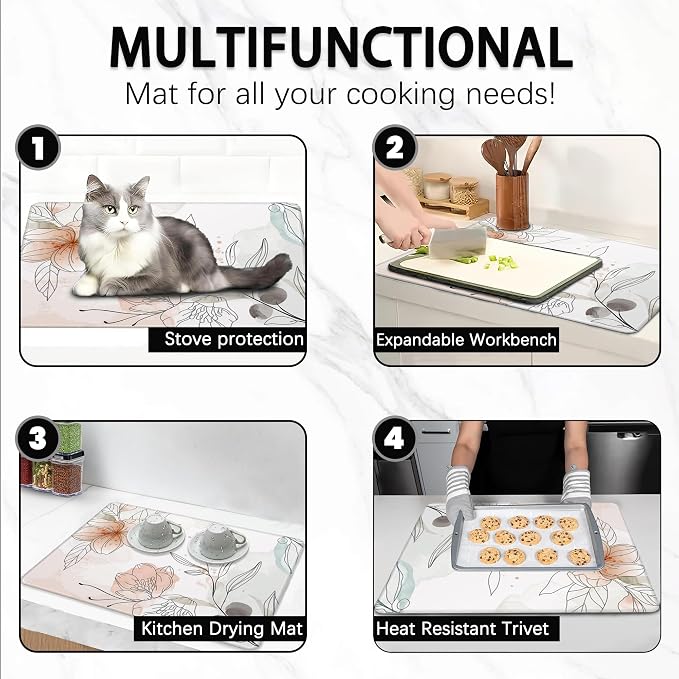 MULTIFUNCTIONAL
Mat for all your cooking needs!

1
Stove protection

2
Expandable Workbench

3
Kitchen Drying Mat

4
Heat Resistant Trivet