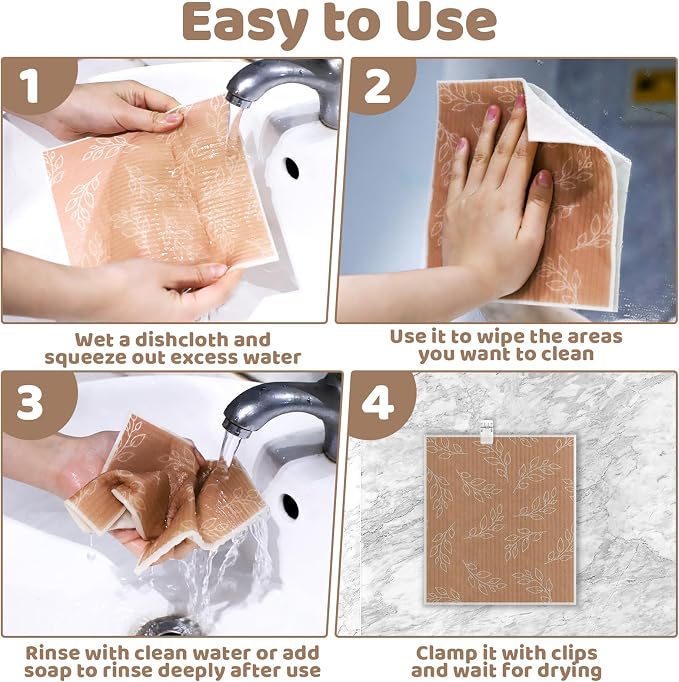 Easy to Use

1

Wet a dishcloth and squeeze out excess water

2

Use it to wipe the areas you want to clean

3

Rinse with clean water or add soap to rinse deeply after use

4

Clamp it with clips and wait for drying