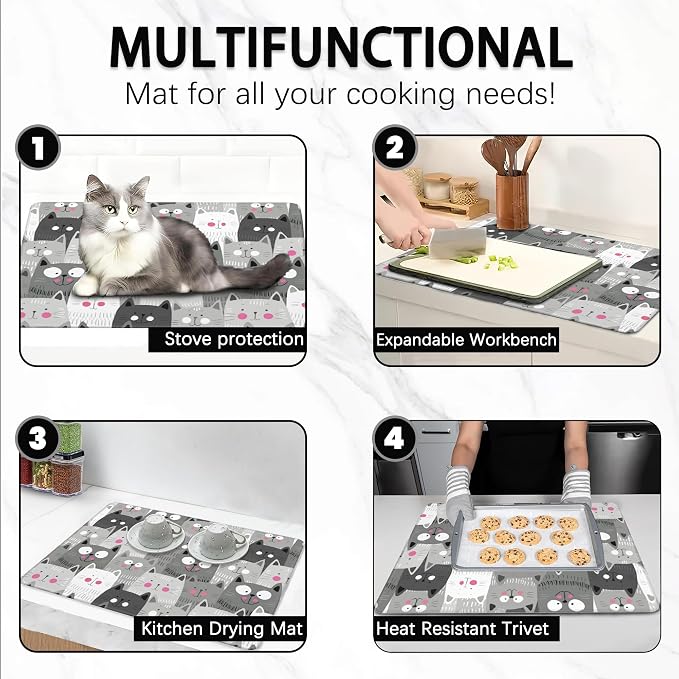 MULTIFUNCTIONAL
Mat for all your cooking needs!

1
Stove protection

2
Expandable Workbench

3
Kitchen Drying Mat

4
Heat Resistant Trivet