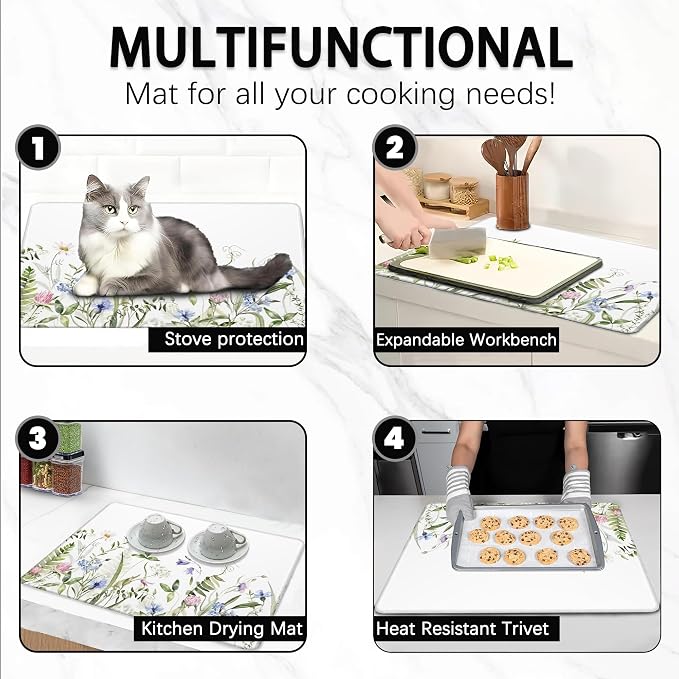 MULTIFUNCTIONAL
Mat for all your cooking needs!

1
Stove protection

2
Expandable Workbench

3
Kitchen Drying Mat

4
Heat Resistant Trivet