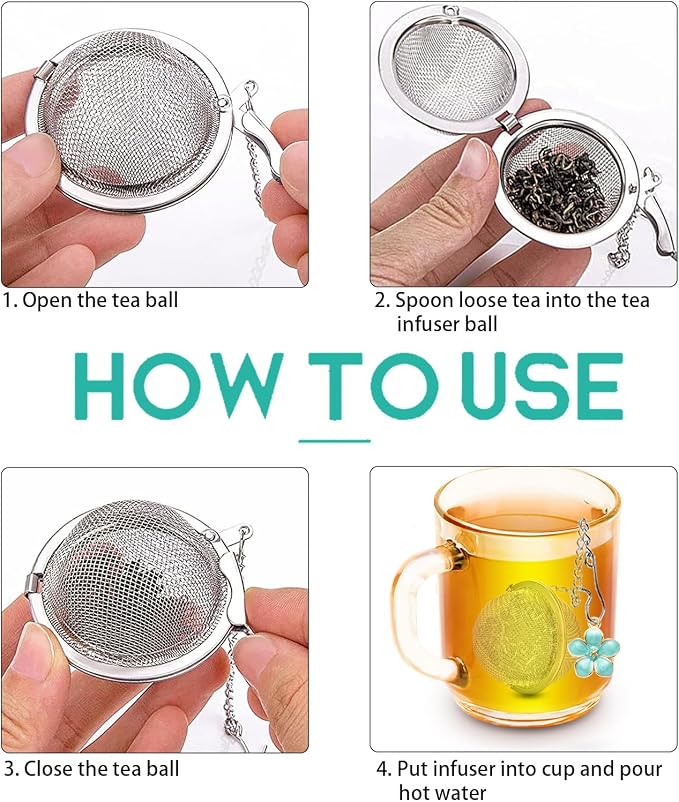 1. Open the tea ball

2. Spoon loose tea into the tea infuser ball

HOW TO USE

3. Close the tea ball

4. Put infuser into cup and pour hot water