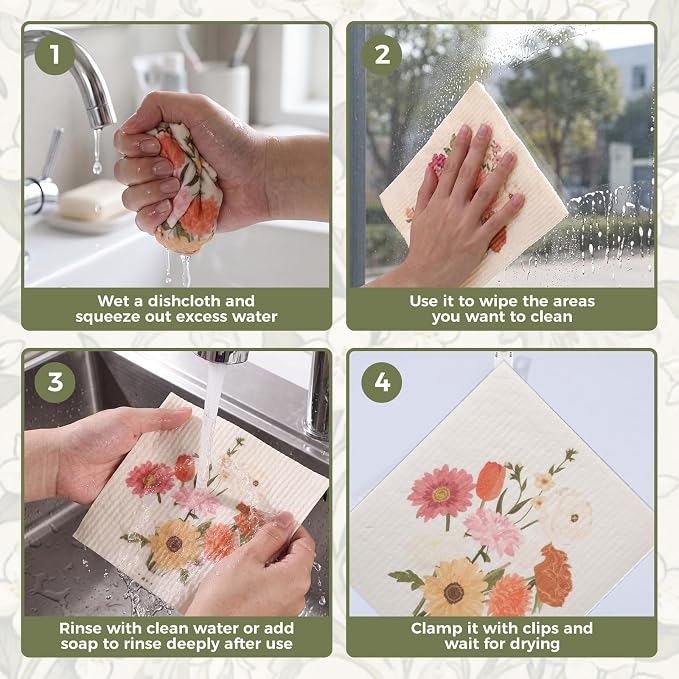 1

Wet a dishcloth and squeeze out excess water

2

Use it to wipe the areas you want to clean

3

Rinse with clean water or add soap to rinse deeply after use

4

Clamp it with clips and wait for drying