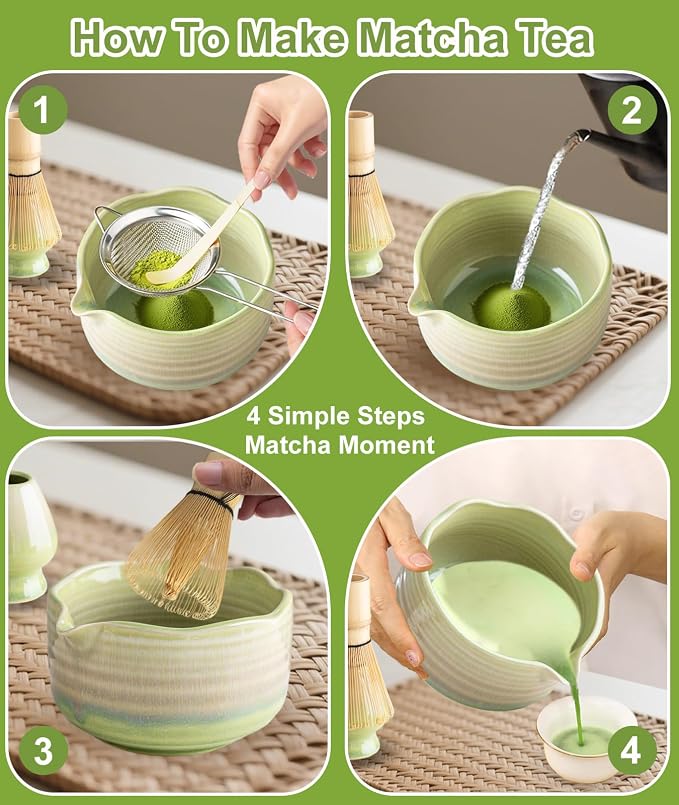 How To Make Matcha Tea

1

2

4 Simple Steps
Matcha Moment

3

4