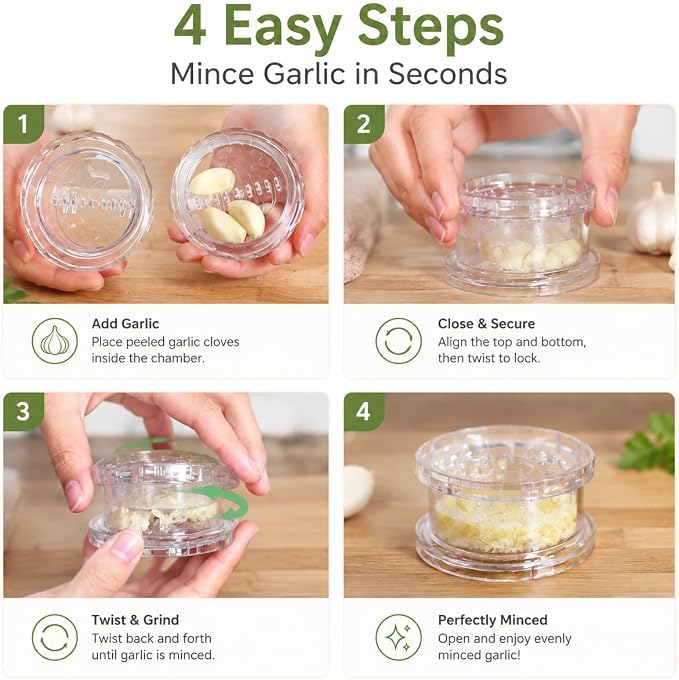 4 Easy Steps
Mince Garlic in Seconds

1

Add Garlic
Place peeled garlic cloves inside the chamber.

2

Close & Secure
Align the top and bottom, then twist to lock.

3

Twist & Grind
Twist back and forth until garlic is minced.

4

Perfectly Minced
Open and enjoy evenly minced garlic!