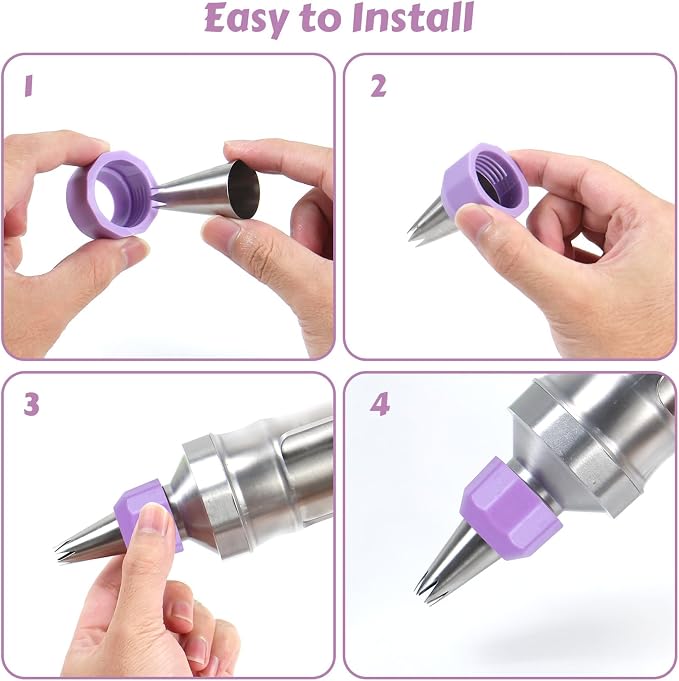 Easy to Install

1

2

3

4