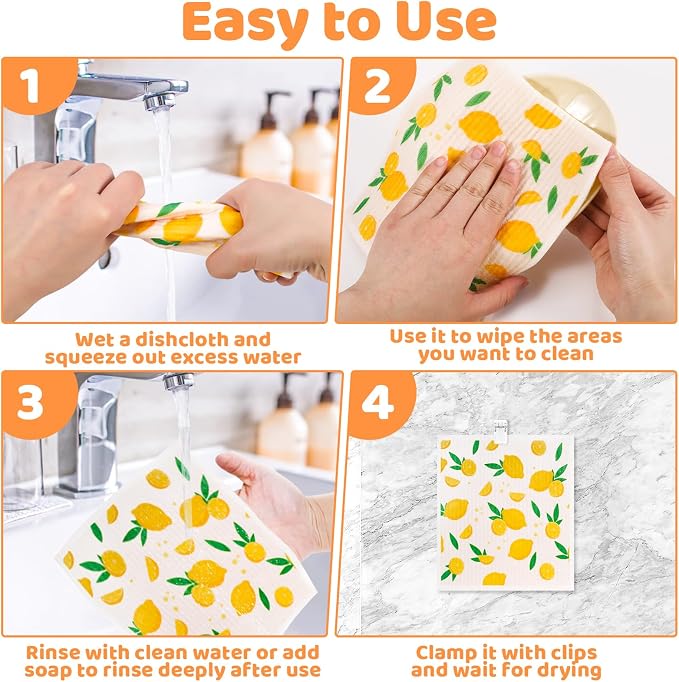 Easy to Use

1

Wet a dishcloth and squeeze out excess water

2

Use it to wipe the areas you want to clean

3

Rinse with clean water or add soap to rinse deeply after use

4

Clamp it with clips and wait for drying