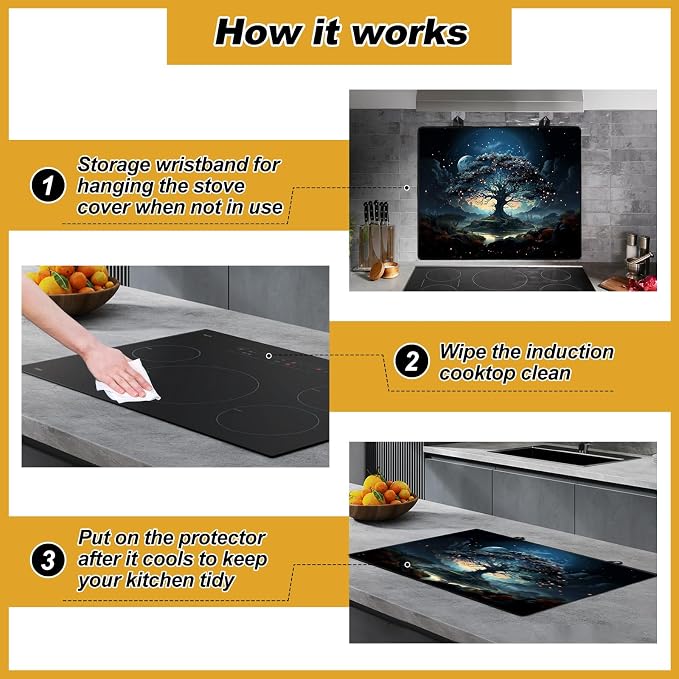 How it works

1 Storage wristband for hanging the stove cover when not in use

2 Wipe the induction cooktop clean

3 Put on the protector after it cools to keep your kitchen tidy