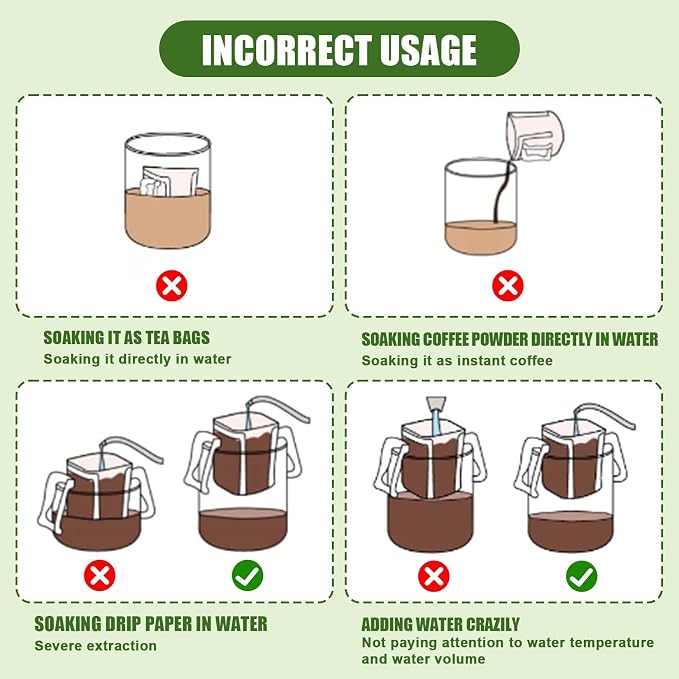 INCORRECT USAGE

SOAKING IT AS TEA BAGS
Soaking it directly in water

SOAKING COFFEE POWDER DIRECTLY IN WATER
Soaking it as instant coffee

SOAKING DRIP PAPER IN WATER
Severe extraction

ADDING WATER CRAZILY
Not paying attention to water temperature and water volume