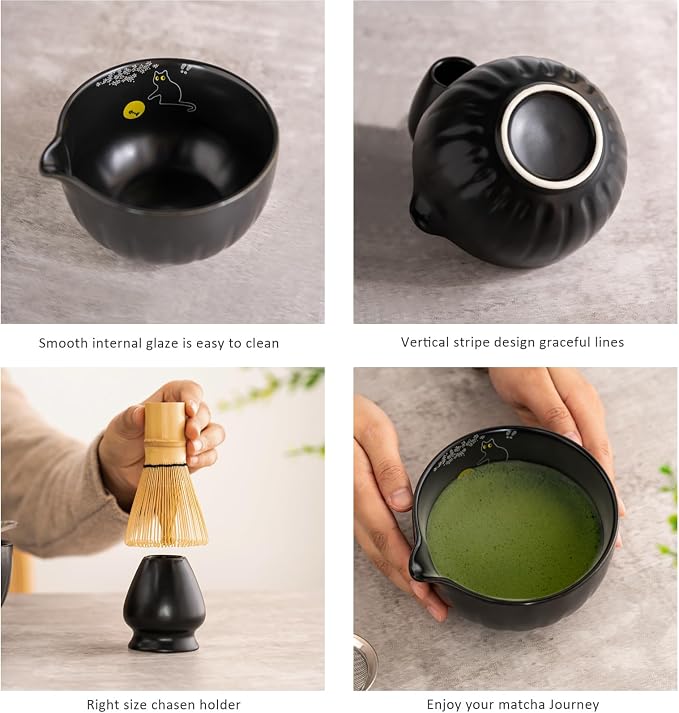 Smooth internal glaze is easy to clean

Vertical stripe design graceful lines

Right size chasen holder

Enjoy your matcha Journey