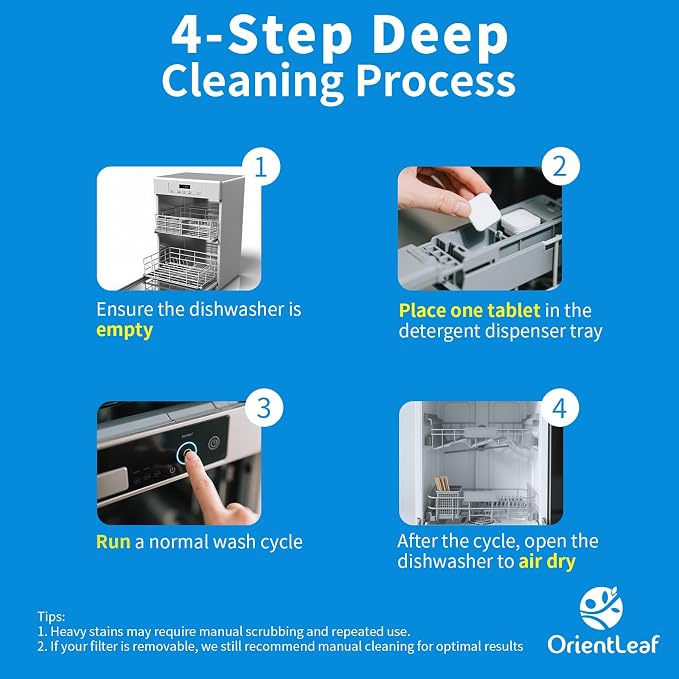 4-Step Deep Cleaning Process

1

Ensure the dishwasher is empty

2

Place one tablet in the detergent dispenser tray

3

Run a normal wash cycle

4

After the cycle, open the dishwasher to air dry

Tips:
1. Heavy stains may require manual scrubbing and repeated use.
2. If your filter is removable, we still recommend manual cleaning for optimal results

OrientLeaf