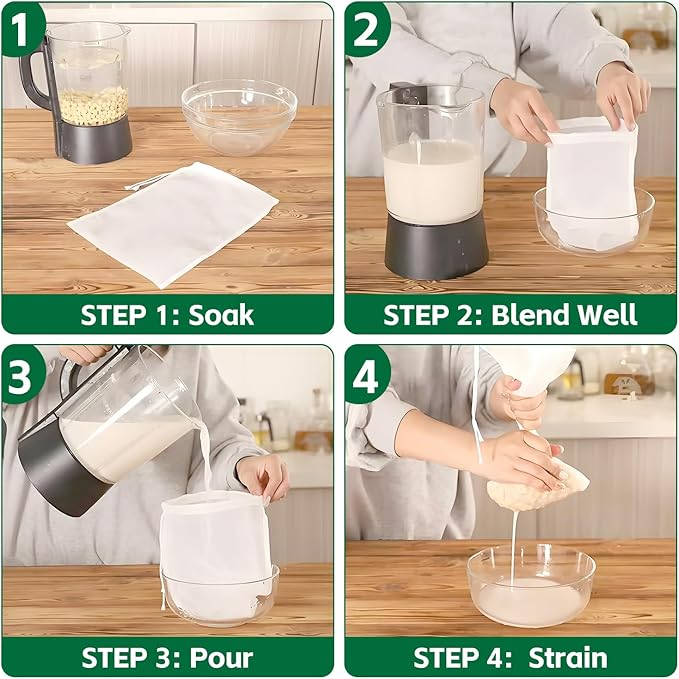 1

STEP 1: Soak

2

STEP 2: Blend Well

3

STEP 3: Pour

4

STEP 4: Strain