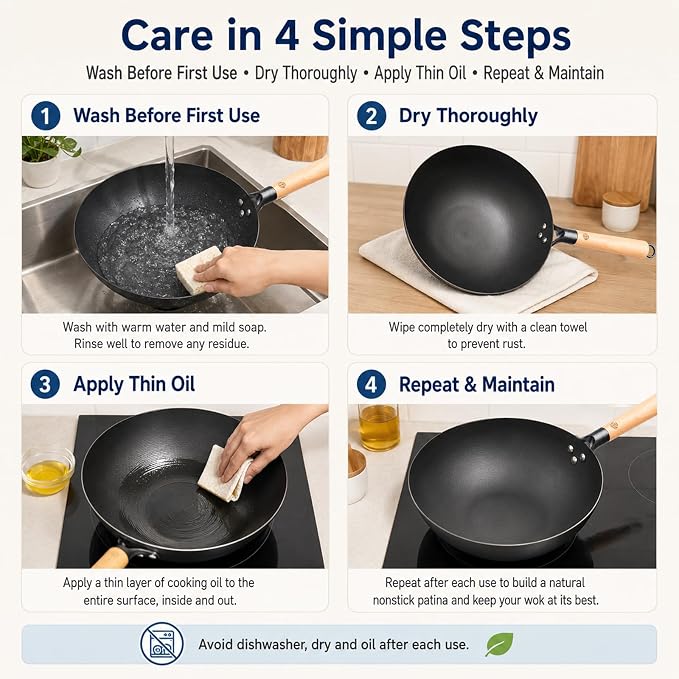 Care in 4 Simple Steps

Wash Before First Use • Dry Thoroughly • Apply Thin Oil • Repeat & Maintain

1 Wash Before First Use

Wash with warm water and mild soap. Rinse well to remove any residue.

2 Dry Thoroughly

Wipe completely dry with a clean towel to prevent rust.

3 Apply Thin Oil

Apply a thin layer of cooking oil to the entire surface, inside and out.

4 Repeat & Maintain

Repeat after each use to build a natural nonstick patina and keep your wok at its best.

Avoid dishwasher, dry and oil after each use.