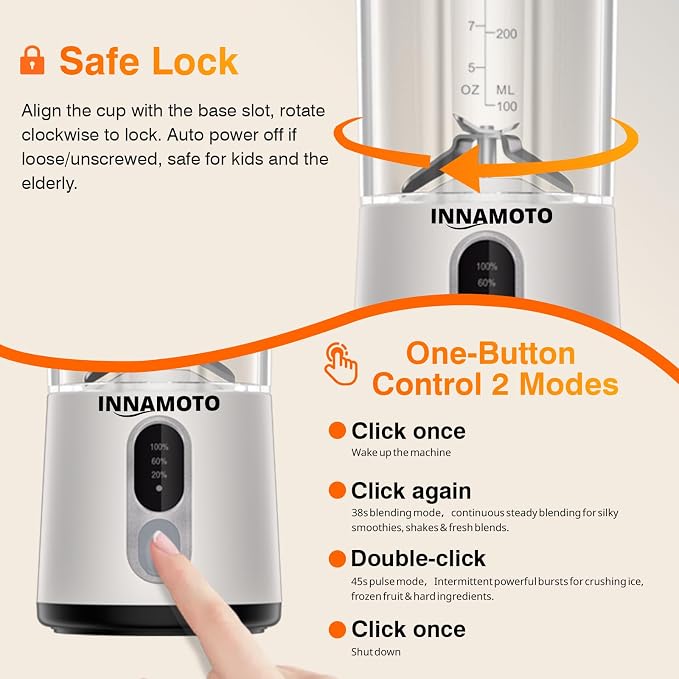 Safe Lock

Align the cup with the base slot, rotate clockwise to lock. Auto power off if loose/unscrewed, safe for kids and the elderly.

7 200
5
OZ ML
100

INNAMOTO

100%
60%

One-Button Control 2 Modes

INNAMOTO

100%
60%
20%

Click once
Wake up the machine

Click again
38s blending mode, continuous steady blending for silky smoothies, shakes & fresh blends.

Double-click
45s pulse mode, Intermittent powerful bursts for crushing ice, frozen fruit & hard ingredients.

Click once
Shut down