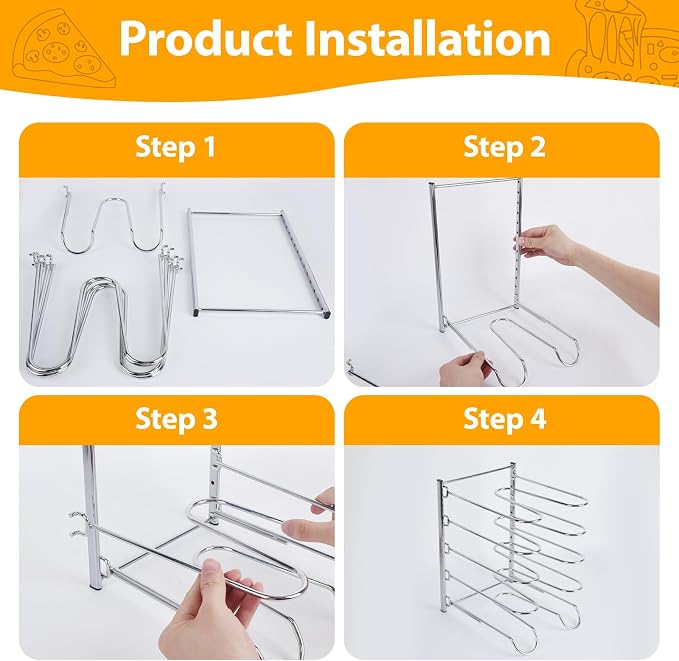 Product Installation

Step 1

Step 2

Step 3

Step 4