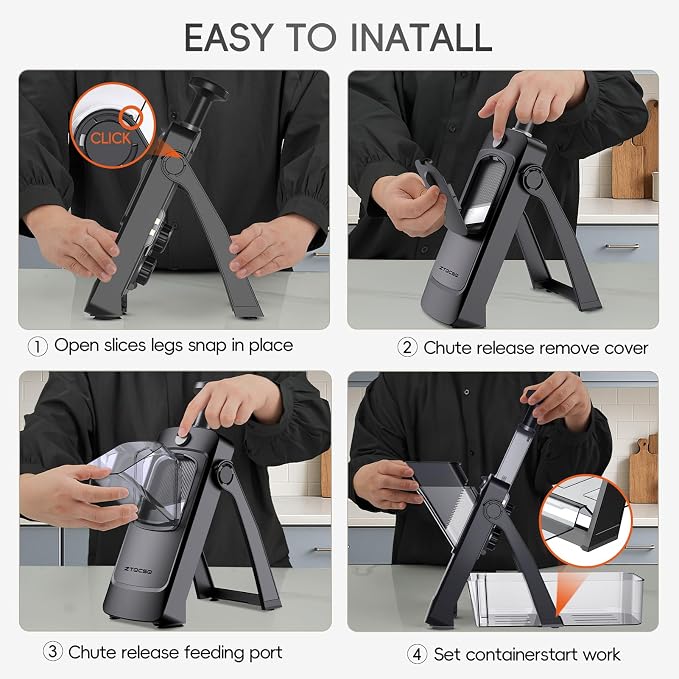 EASY TO INATALL

CLICK

① Open slices legs snap in place

ZTOCSO

② Chute release remove cover

ZTOCSO

③ Chute release feeding port

④ Set containerstart work