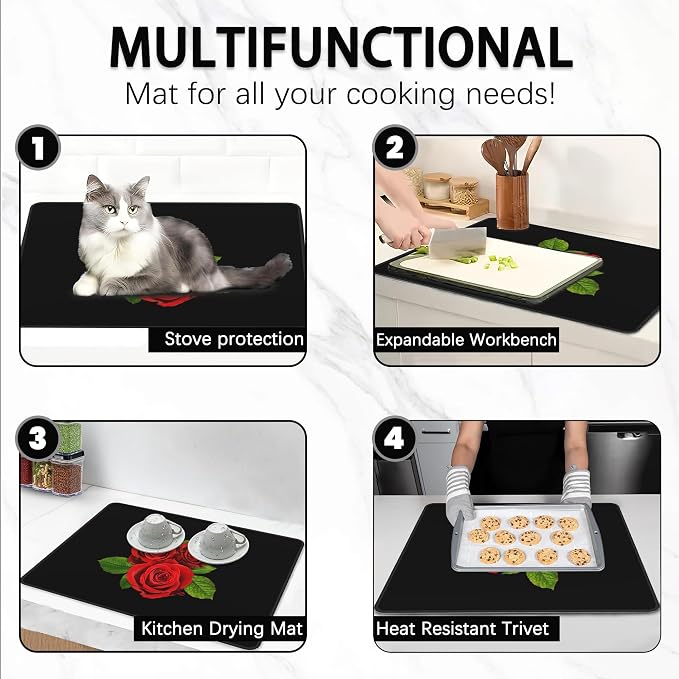 MULTIFUNCTIONAL
Mat for all your cooking needs!

1
Stove protection

2
Expandable Workbench

3
Kitchen Drying Mat

4
Heat Resistant Trivet