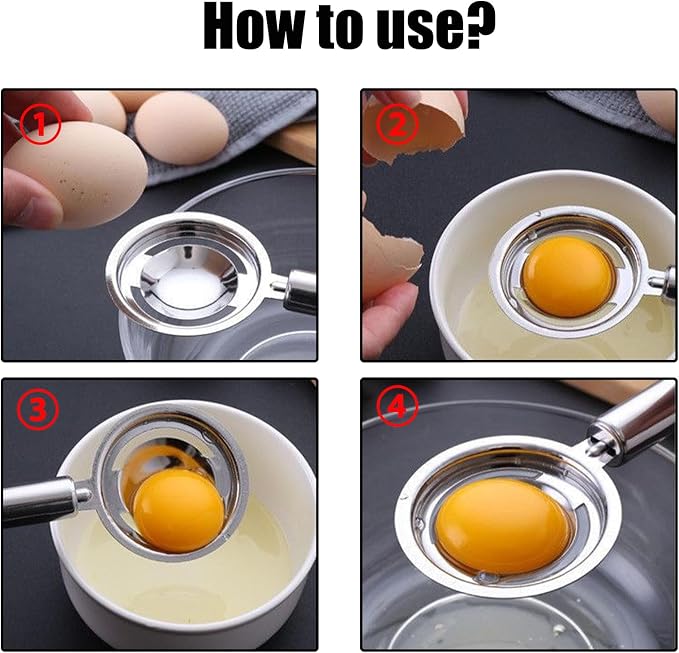 How to use?

①

②

③

④