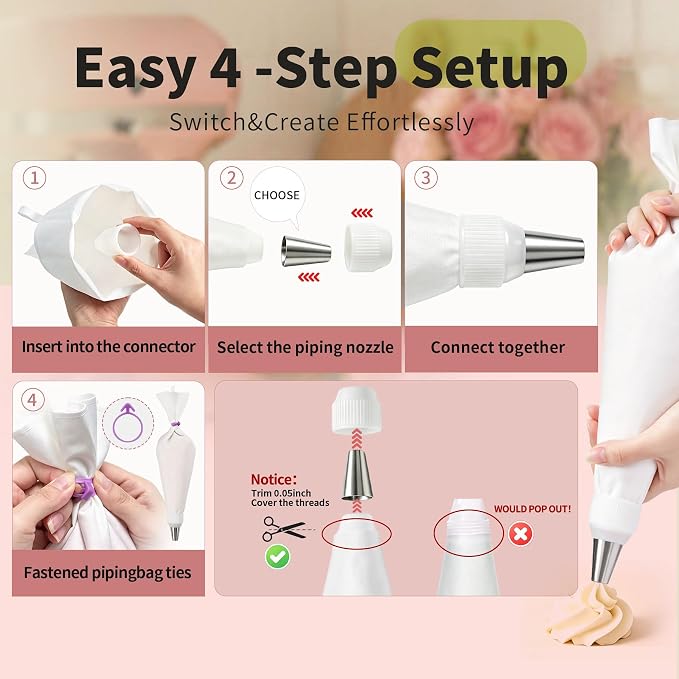 Easy 4 -Step Setup

Switch&Create Effortlessly

①

Insert into the connector

②

CHOOSE

Select the piping nozzle

③

Connect together

④

Fastened pipingbag ties

Notice:
Trim 0.05inch
Cover the threads

WOULD POP OUT!