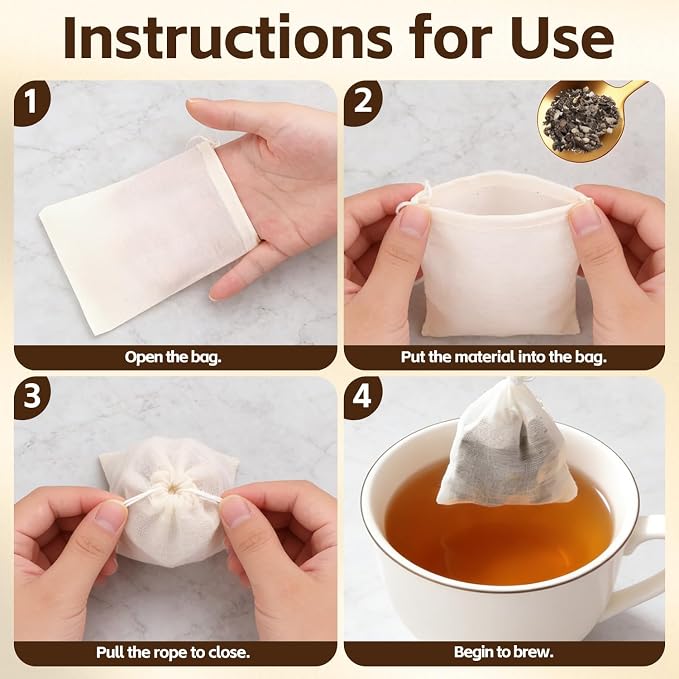 Instructions for Use

1

Open the bag.

2

Put the material into the bag.

3

Pull the rope to close.

4

Begin to brew.