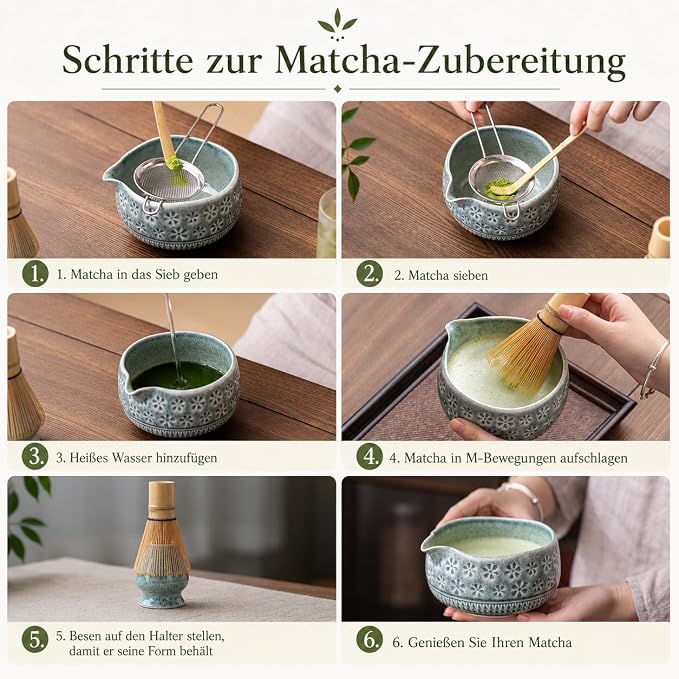 Schritte zur Matcha-Zubereitung

1. 1. Matcha in das Sieb geben

2. 2. Matcha sieben

3. 3. Heißes Wasser hinzufügen

4. 4. Matcha in M-Bewegungen aufschlagen

5. 5. Besen auf den Halter stellen, damit er seine Form behält

6. 6. Genießen Sie Ihren Matcha