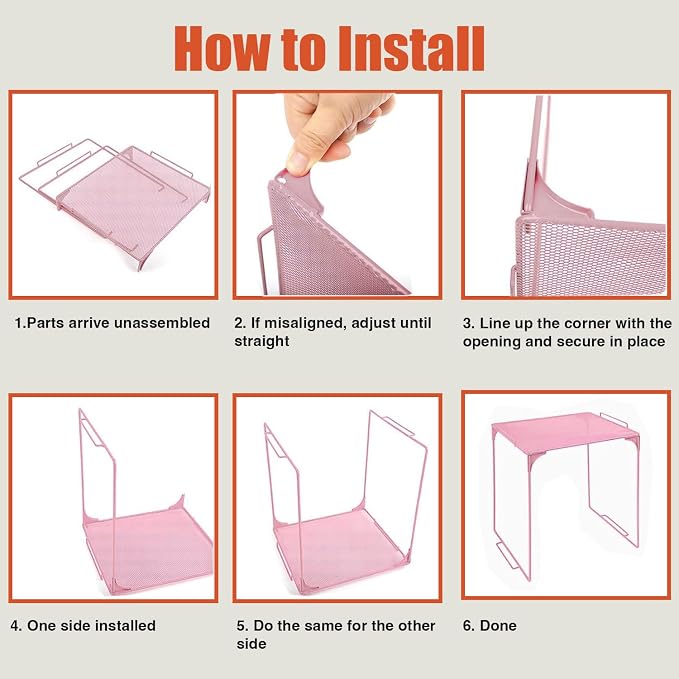 How to Install

1.Parts arrive unassembled

2. If misaligned, adjust until straight

3. Line up the corner with the opening and secure in place

4. One side installed

5. Do the same for the other side

6. Done