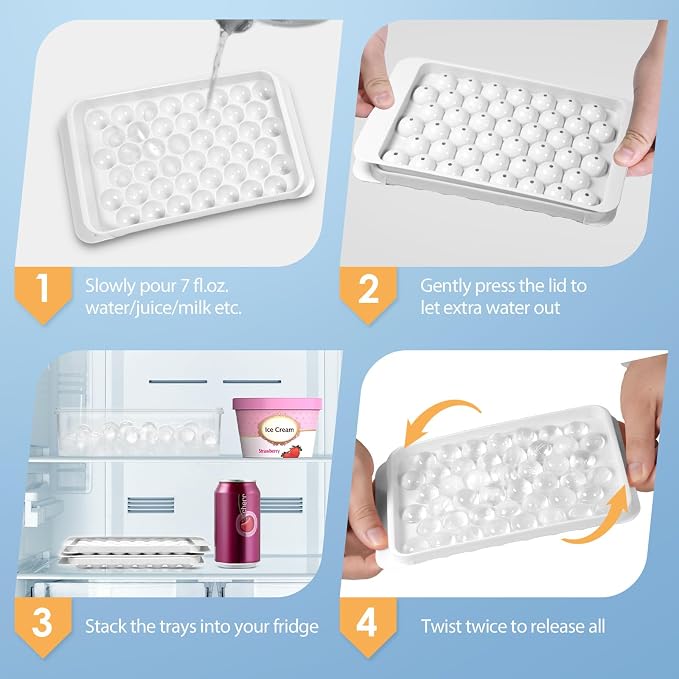 1

Slowly pour 7 fl.oz. water/juice/milk etc.

2

Gently press the lid to let extra water out

Ice Cream

Strawberry

Cherry

3

Stack the trays into your fridge

4

Twist twice to release all