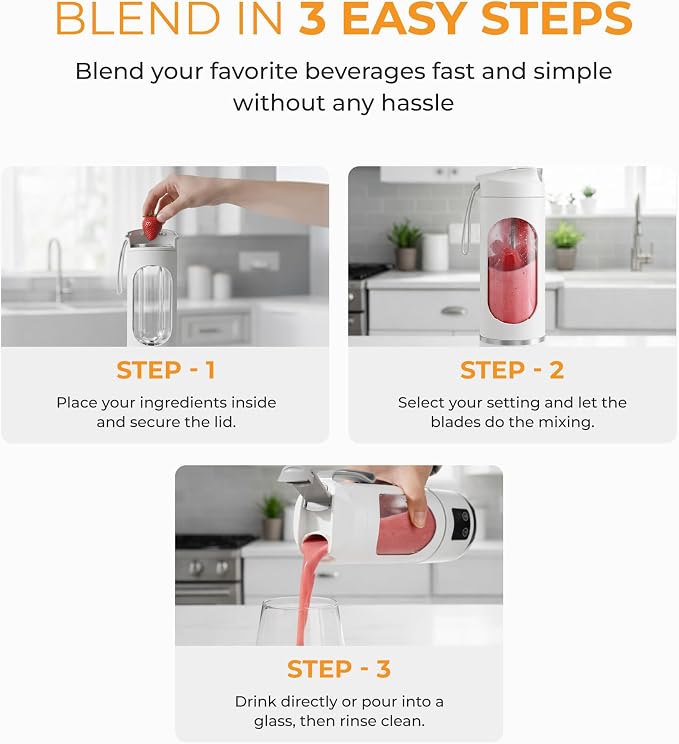 BLEND IN 3 EASY STEPS

Blend your favorite beverages fast and simple without any hassle

STEP - 1

Place your ingredients inside and secure the lid.

STEP - 2

Select your setting and let the blades do the mixing.

STEP - 3

Drink directly or pour into a glass, then rinse clean.