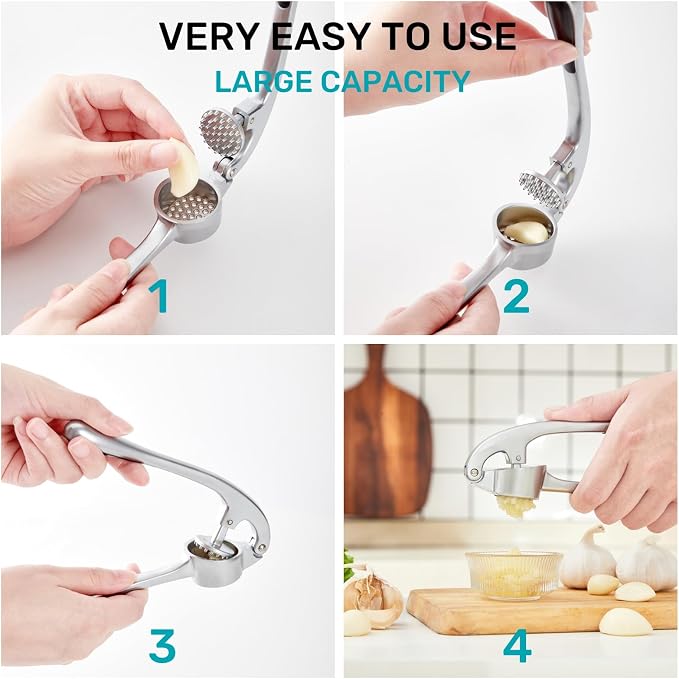 VERY EASY TO USE
LARGE CAPACITY

1

2

3

4