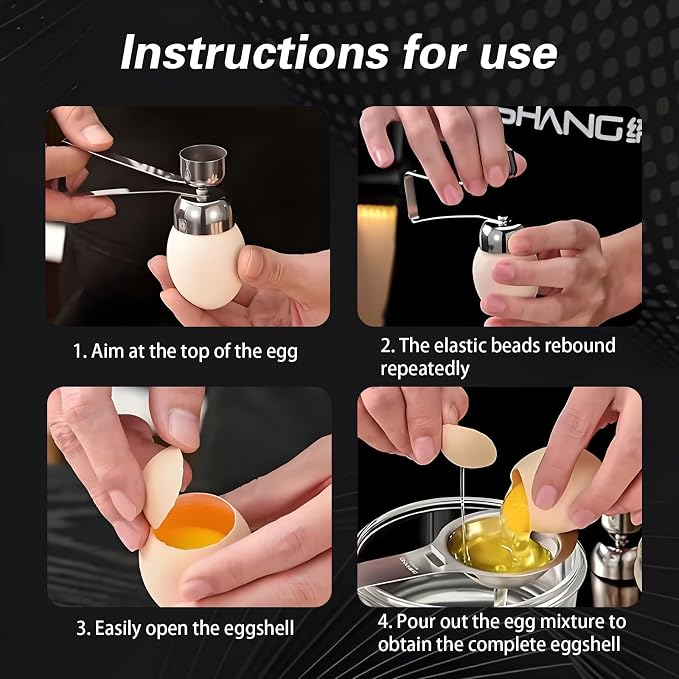 Instructions for use

SHANG

1. Aim at the top of the egg

2. The elastic beads rebound repeatedly

3. Easily open the eggshell

4. Pour out the egg mixture to obtain the complete eggshell