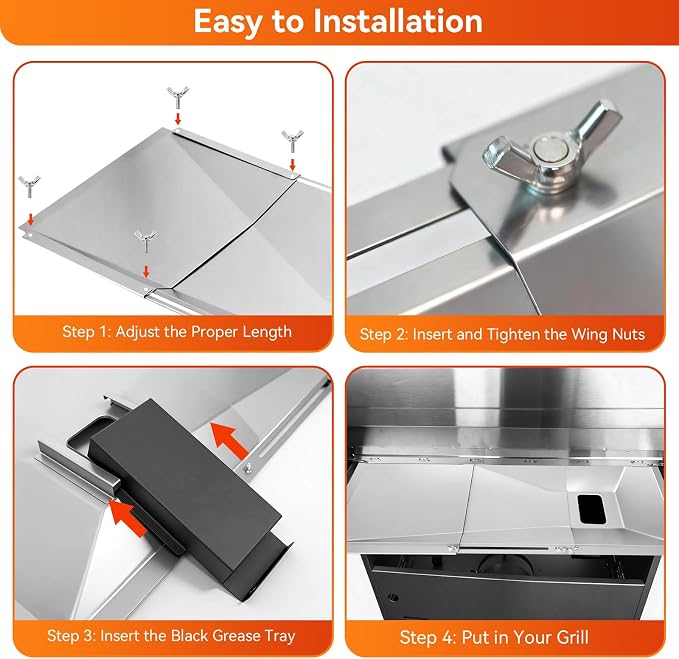 Easy to Installation

Step 1: Adjust the Proper Length

Step 2: Insert and Tighten the Wing Nuts

Step 3: Insert the Black Grease Tray

Step 4: Put in Your Grill